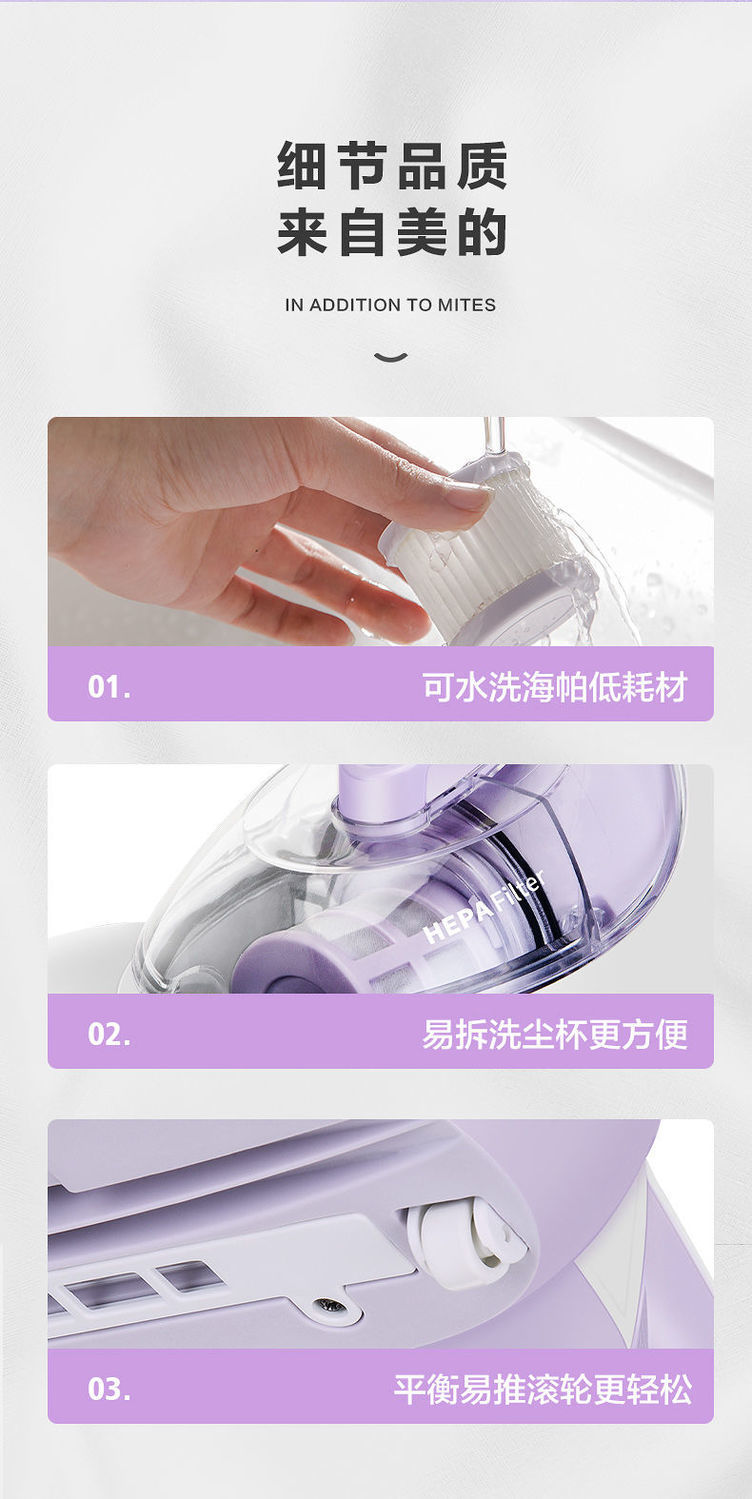 细节品质
来自美的

IN ADDITION TO MITES

01.
可水洗海帕低耗材

HEPA Filter

02.
易拆洗尘杯更方便

03.
平衡易推滚轮更轻松