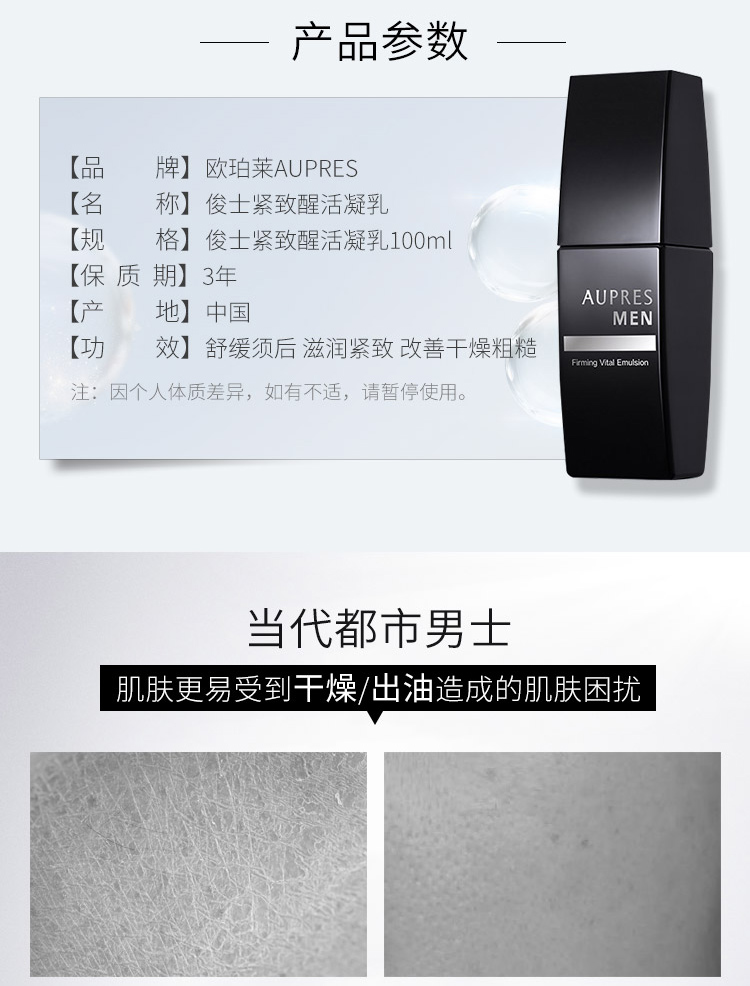 产品参数

【品　　牌】欧珀莱AUPRES
【名　　称】俊士紧致醒活凝乳
【规　　格】俊士紧致醒活凝乳100ml
【保 质 期】3年
【产　　地】中国
【功　　效】舒缓须后 滋润紧致 改善干燥粗糙
注：因个人体质差异，如有不适，请暂停使用。

AUPRES
MEN
Firming Vital Emulsion

当代都市男士
肌肤更易受到干燥/出油造成的肌肤困扰