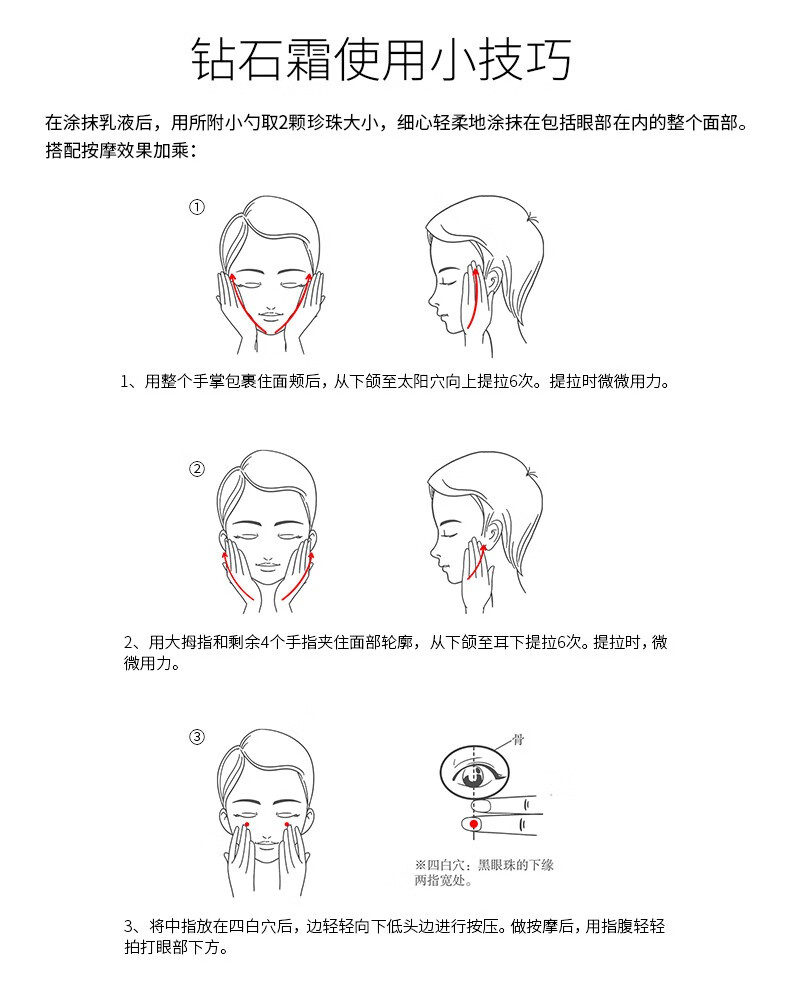 钻石霜使用小技巧

在涂抹乳液后，用所附小勺取2颗珍珠大小，细心轻柔地涂抹在包括眼部在内的整个面部。搭配按摩效果加乘：

①

1、用整个手掌包裹住面颊后，从下颌至太阳穴向上提拉6次。提拉时微微用力。

②

2、用大拇指和剩余4个手指夹住面部轮廓，从下颌至耳下提拉6次。提拉时，微微用力。

③

骨

※四白穴：黑眼珠的下缘两指宽处。

3、将中指放在四白穴后，边轻轻向下低头边进行按压。做按摩后，用指腹轻轻拍打眼部下方。