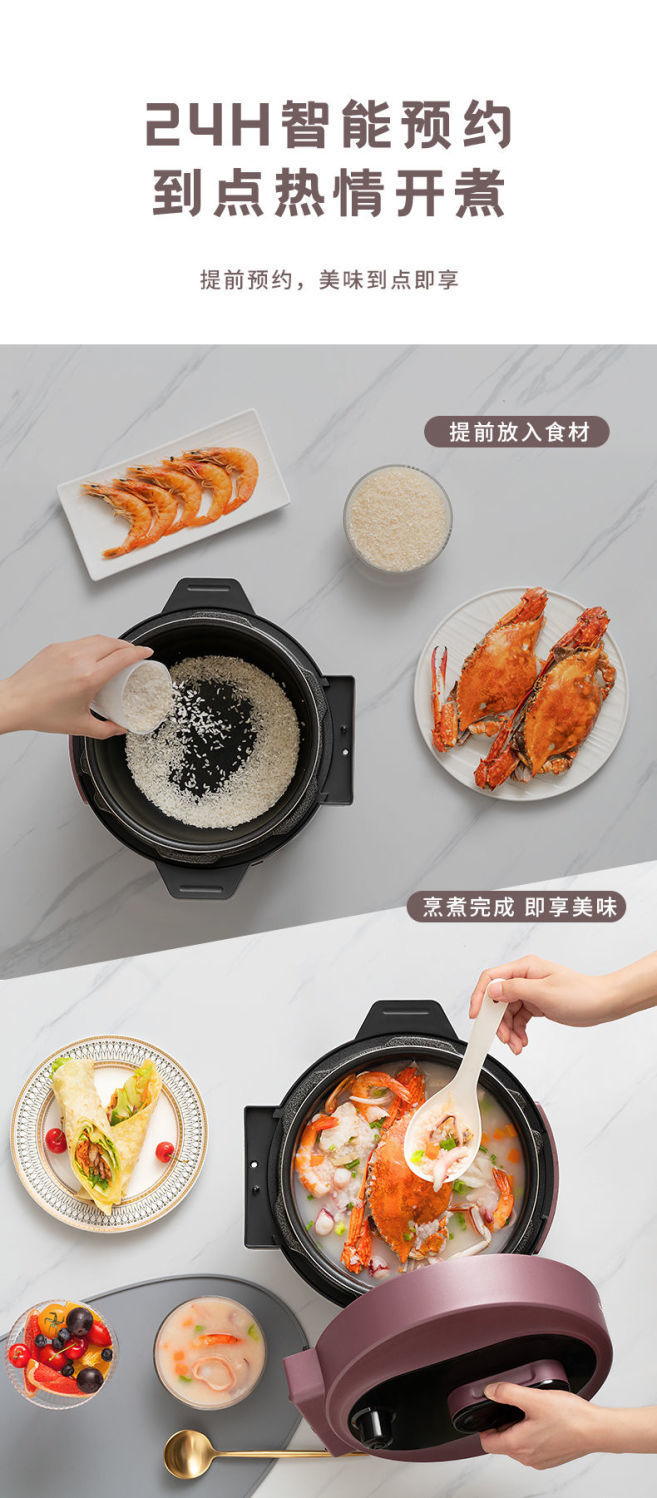 24H智能预约
到点热情开煮

提前预约，美味到点即享

提前放入食材

烹煮完成 即享美味