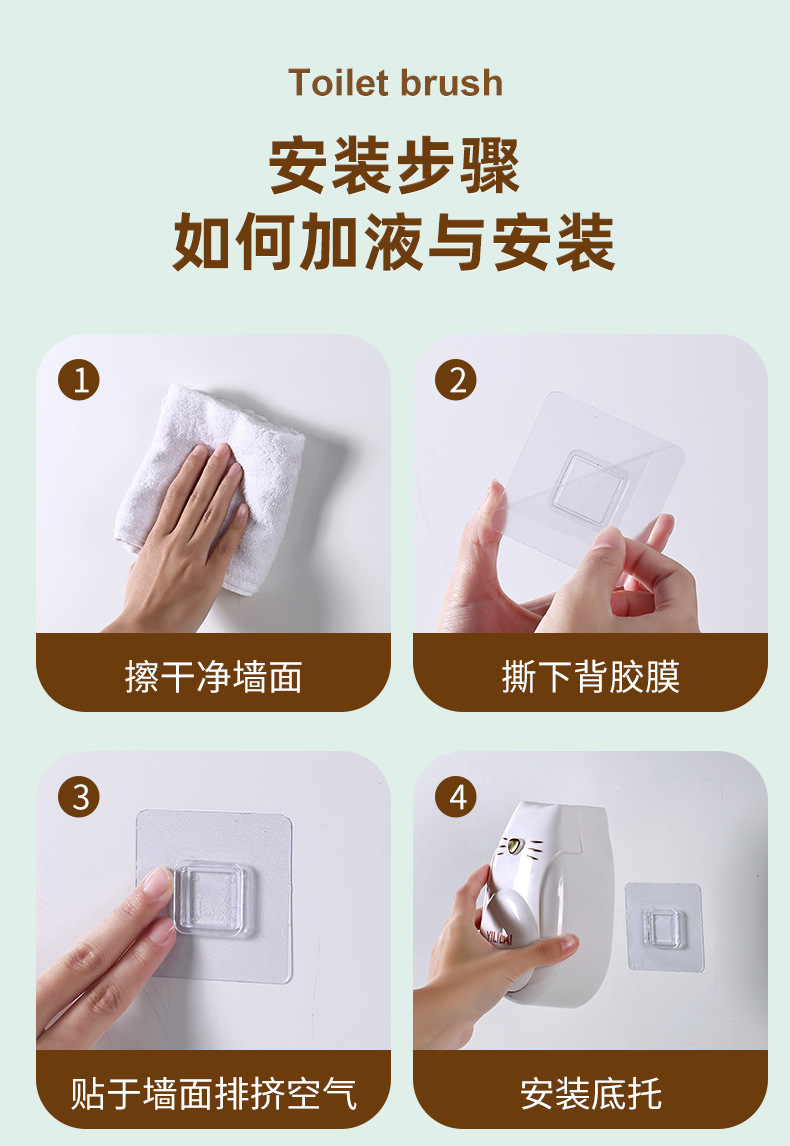 Toilet brush

安装步骤
如何加液与安装

1
擦干净墙面

2
撕下背胶膜

3
贴于墙面排挤空气

4
YILICAI
安装底托