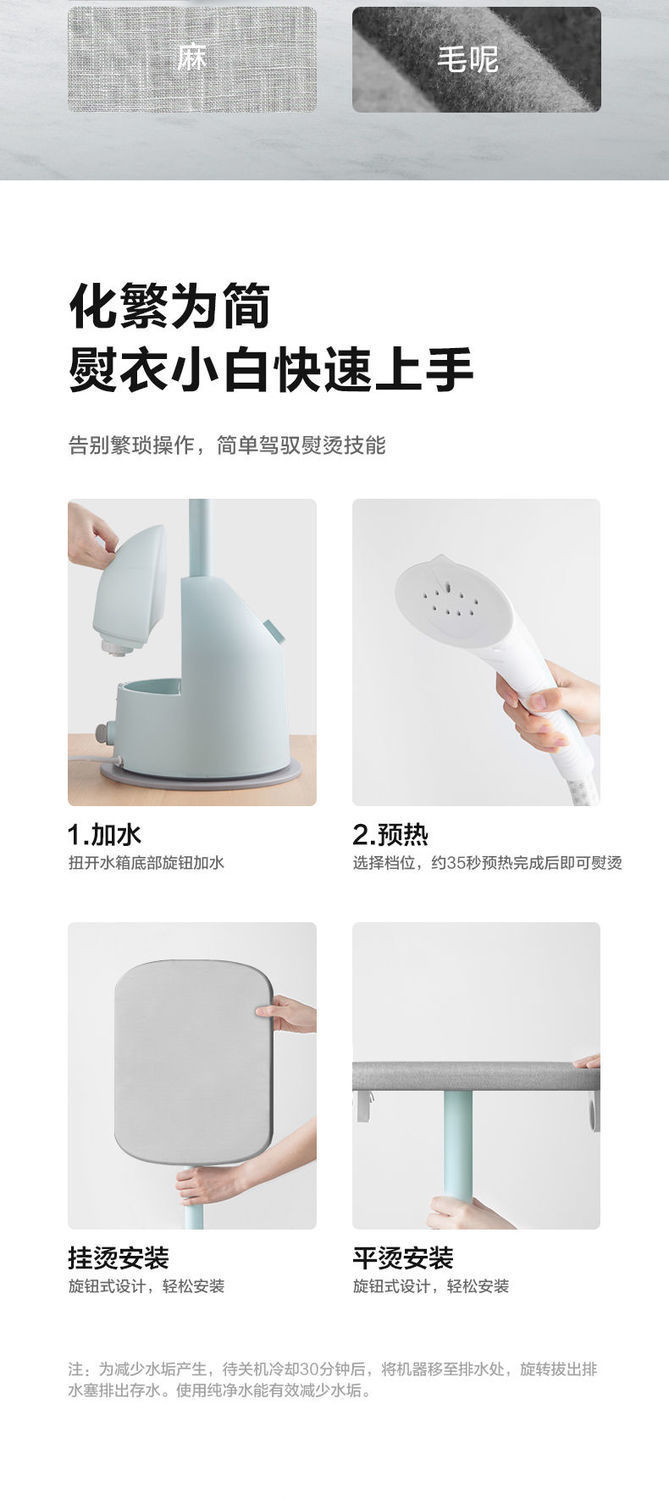 麻

毛呢

化繁为简
熨衣小白快速上手

告别繁琐操作，简单驾驭熨烫技能

1.加水
扭开水箱底部旋钮加水

2.预热
选择档位，约35秒预热完成后即可熨烫

挂烫安装
旋钮式设计，轻松安装

平烫安装
旋钮式设计，轻松安装

注：为减少水垢产生，待关机冷却30分钟后，将机器移至排水处，旋转拔出排水塞排出存水。使用纯净水能有效减少水垢。