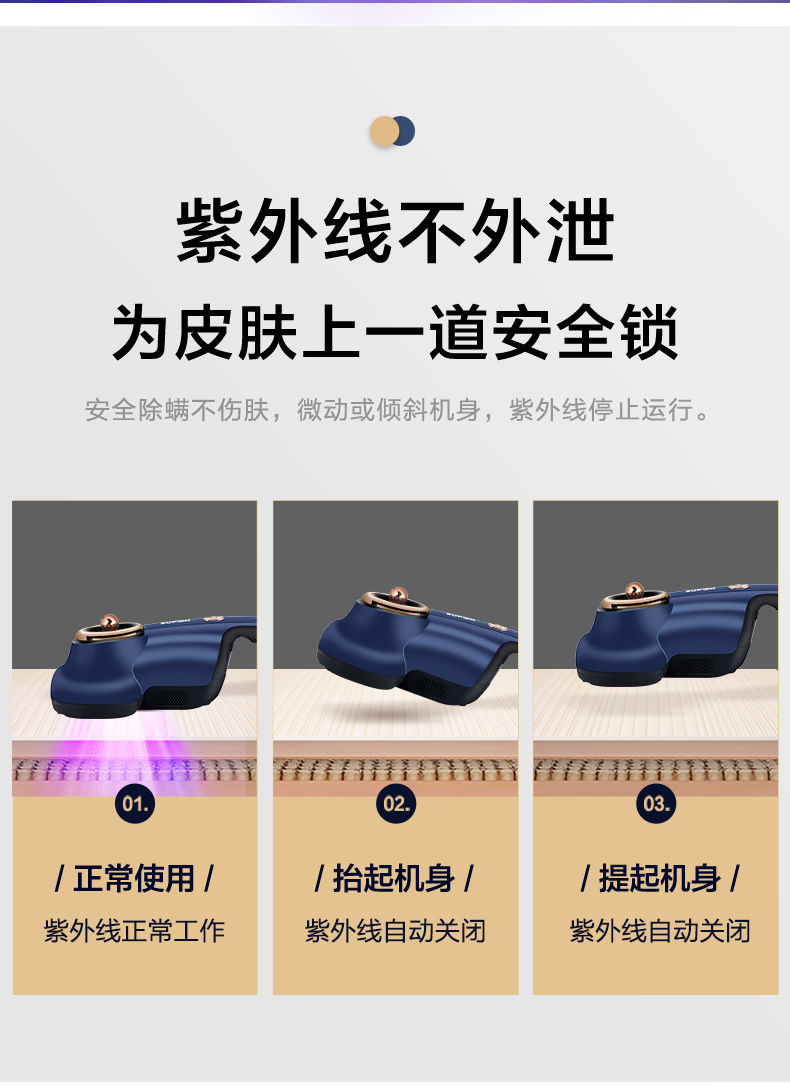 紫外线不外泄
为皮肤上一道安全锁

安全除螨不伤肤，微动或倾斜机身，紫外线停止运行。

SUPOR

01.

/ 正常使用 /

紫外线正常工作

SUPOR

02.

/ 抬起机身 /

紫外线自动关闭

03.

/ 提起机身 /

紫外线自动关闭